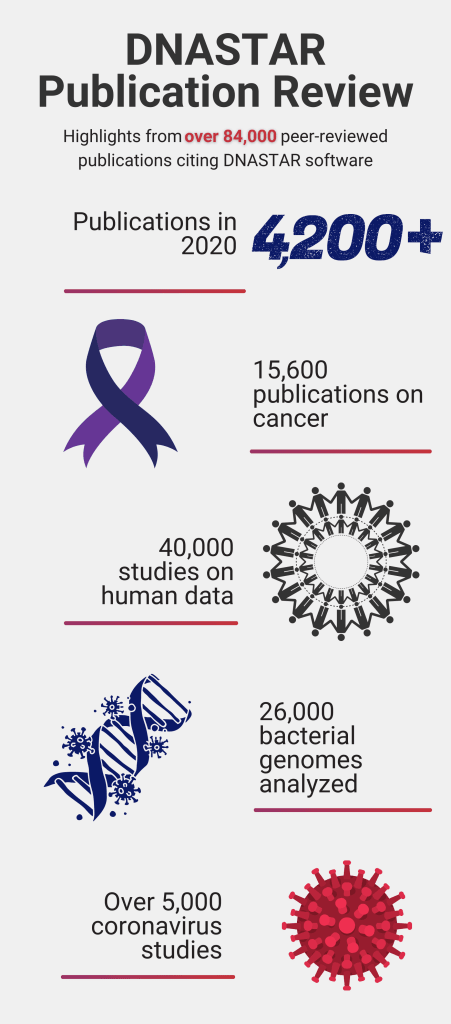 DNASTAR Publication Review

Highlights from over 84,000 peer-reviewed publications citing DNASTAR software

Publications in 2020 4,200+

15,600 publications on cancer

40,000 studies on human data

26,000 bacterial genomes analyzed

Over 5,000 coronavirus studies